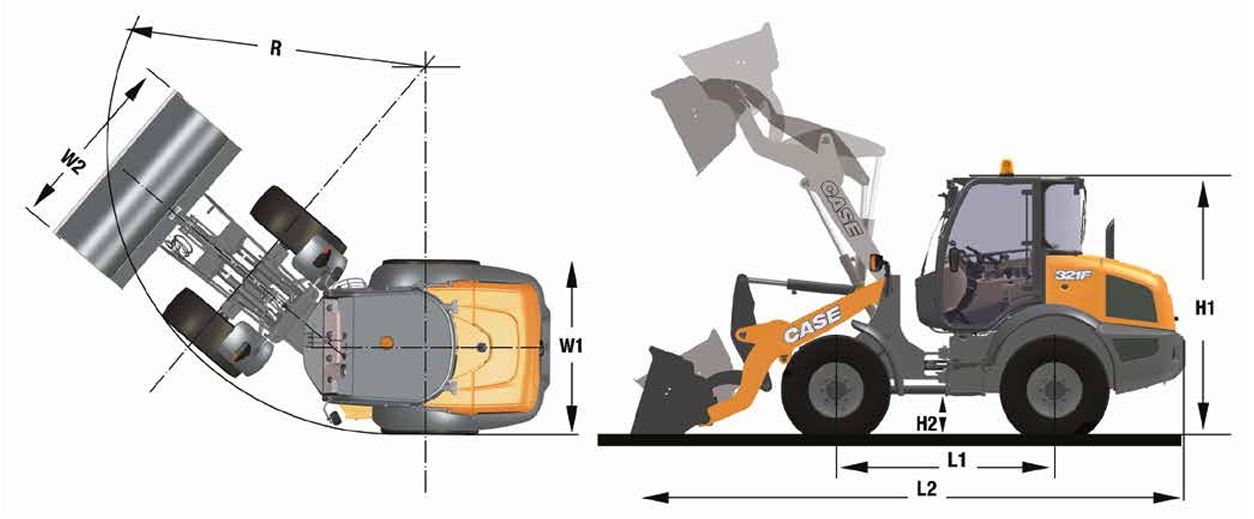 R
W2
W1
CASE
CASE
321F
H1
H2
L1
L2