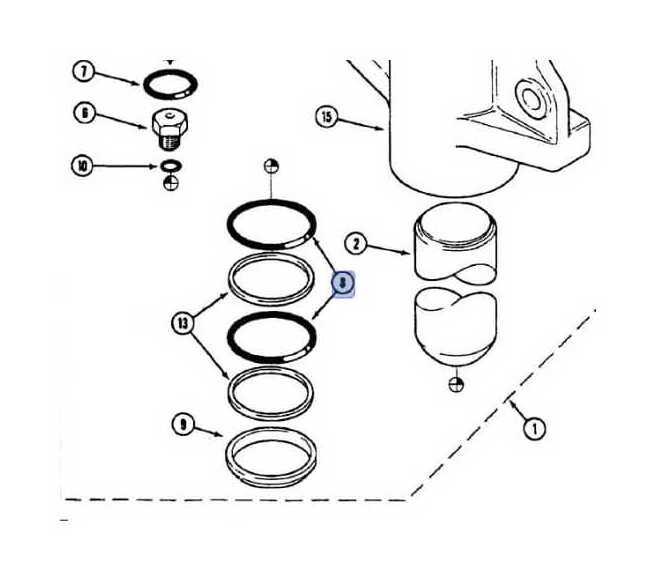 7
6
10
15
2
8
13
9
1